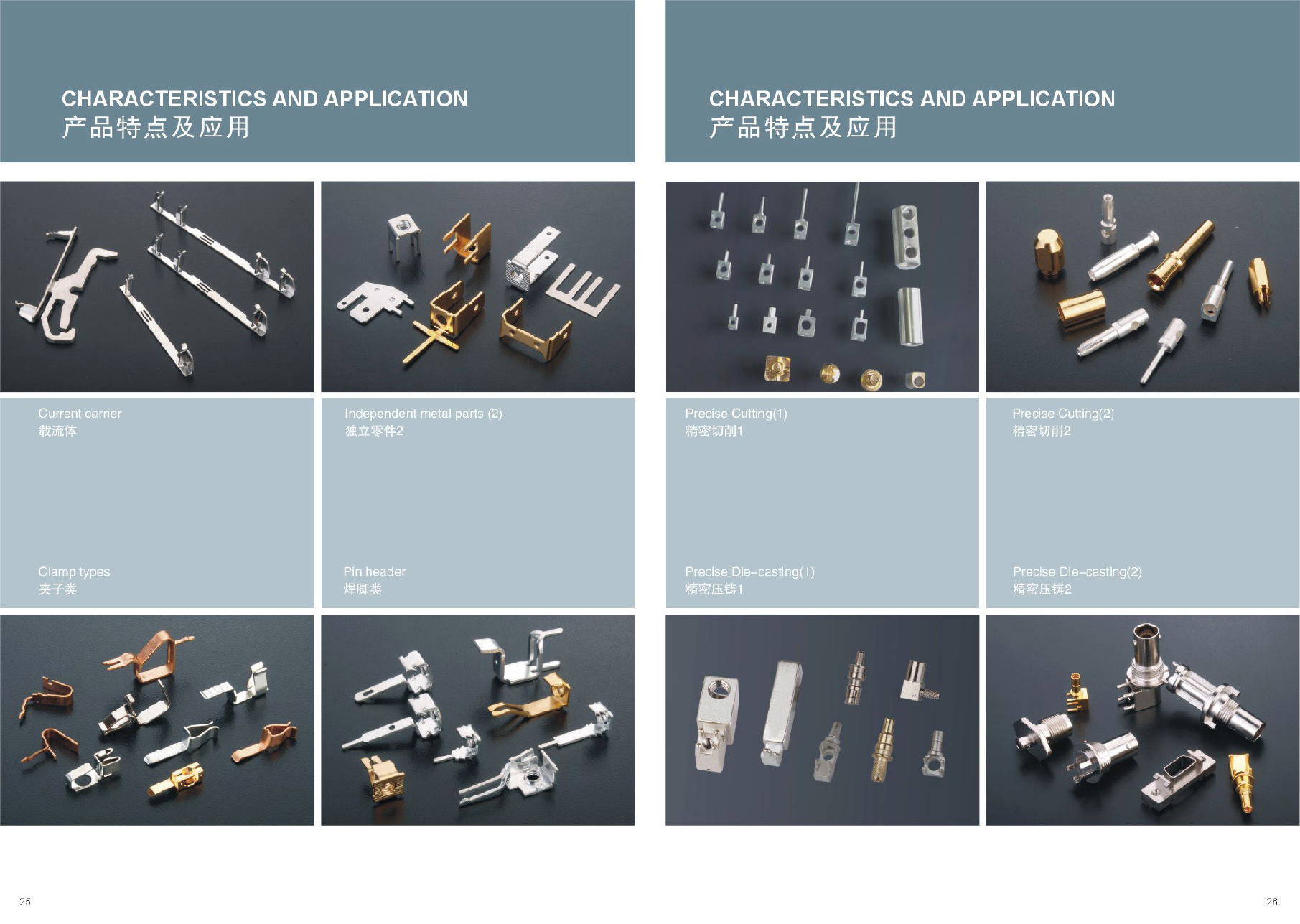 CHARACTERISTICS AND APPLICATION
产品特点及应用

Current carrier
载流体

Independent metal parts (2)
独立零件2

Clamp types
夹子类

Pin header
焊脚类

25

CHARACTERISTICS AND APPLICATION
产品特点及应用

Precise Cutting(1)
精密切削1

Precise Cutting(2)
精密切削2

Precise Die-casting(1)
精密压铸1

Precise Die-casting(2)
精密压铸2

26